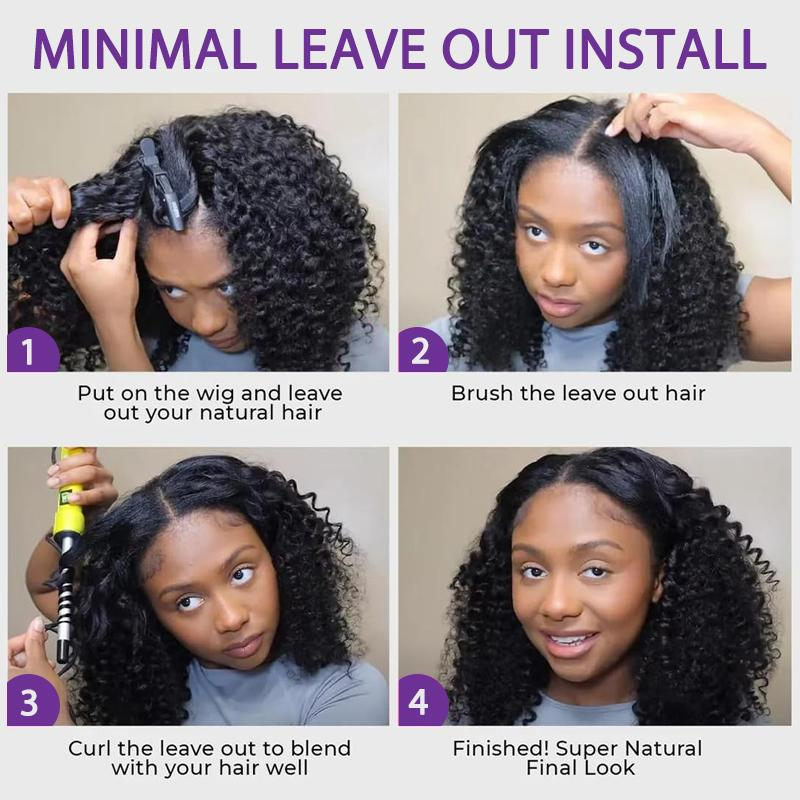 MINIMAL LEAVE OUT INSTALL

1

Put on the wig and leave out your natural hair

2

Brush the leave out hair

3

Curl the leave out to blend with your hair well

4

Finished! Super Natural Final Look